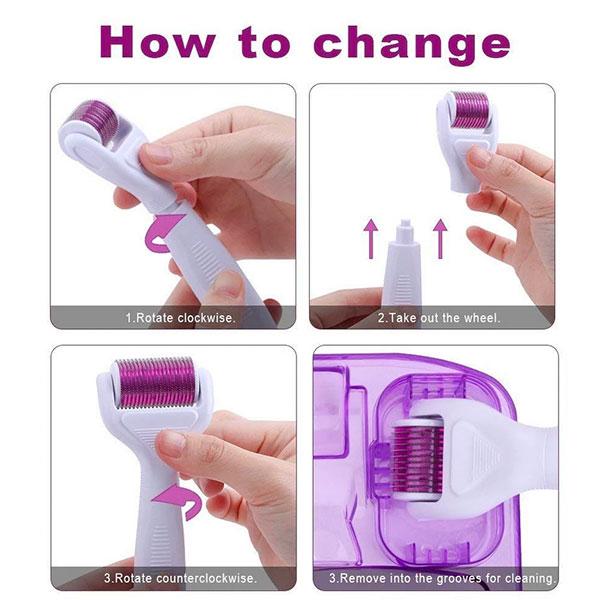 How to change

1.Rotate clockwise.

2.Take out the wheel.

3.Rotate counterclockwise.

3.Remove into the grooves for cleaning.